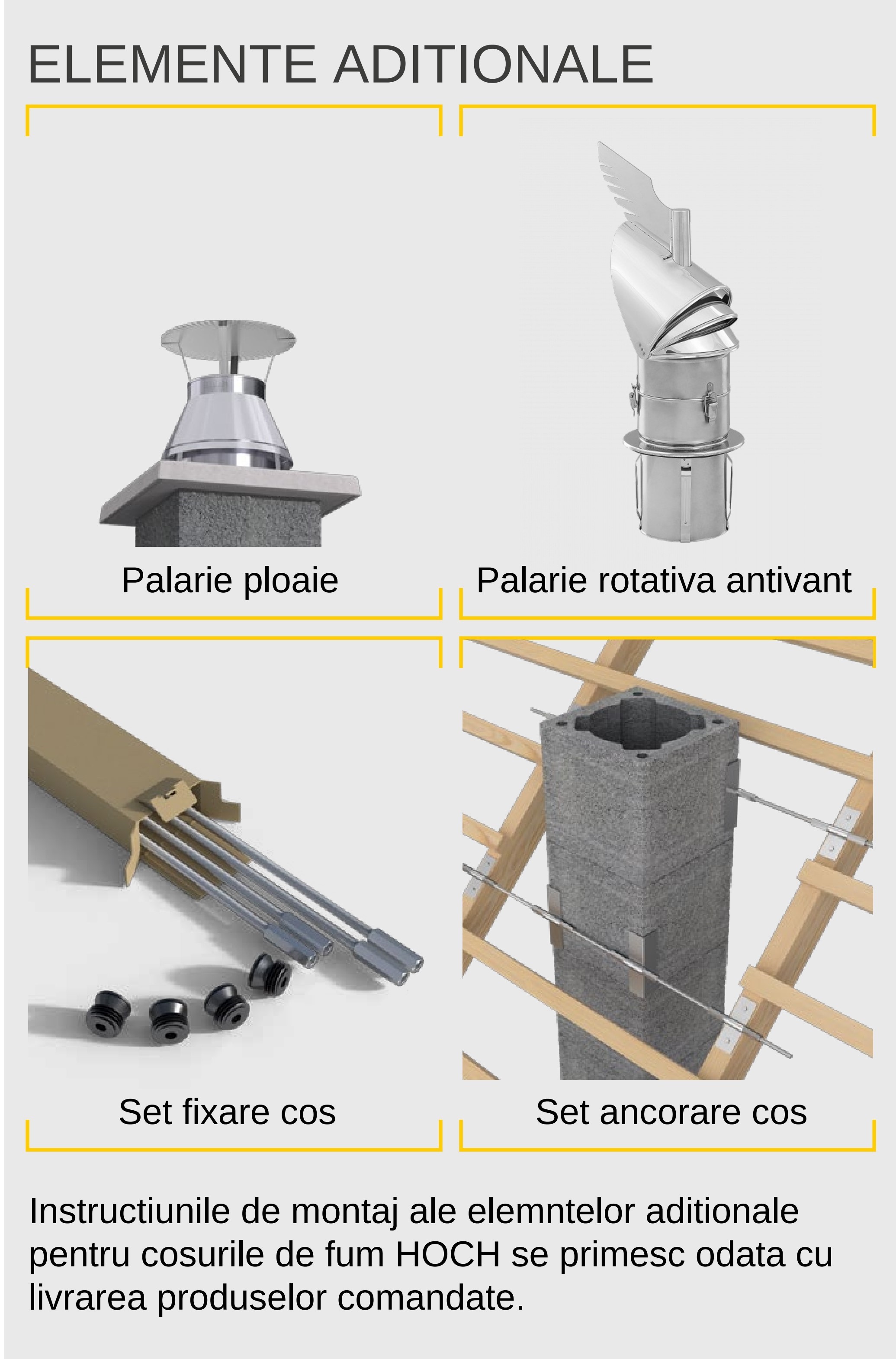 ELEMENTE ADITIONALE

Palarie ploaie

Palarie rotativa antivant

Set fixare cos

Set ancorare cos

Instructiunile de montaj ale elemntelor aditionale pentru cosurile de fum HOCH se primesc odata cu livrarea produselor comandate.